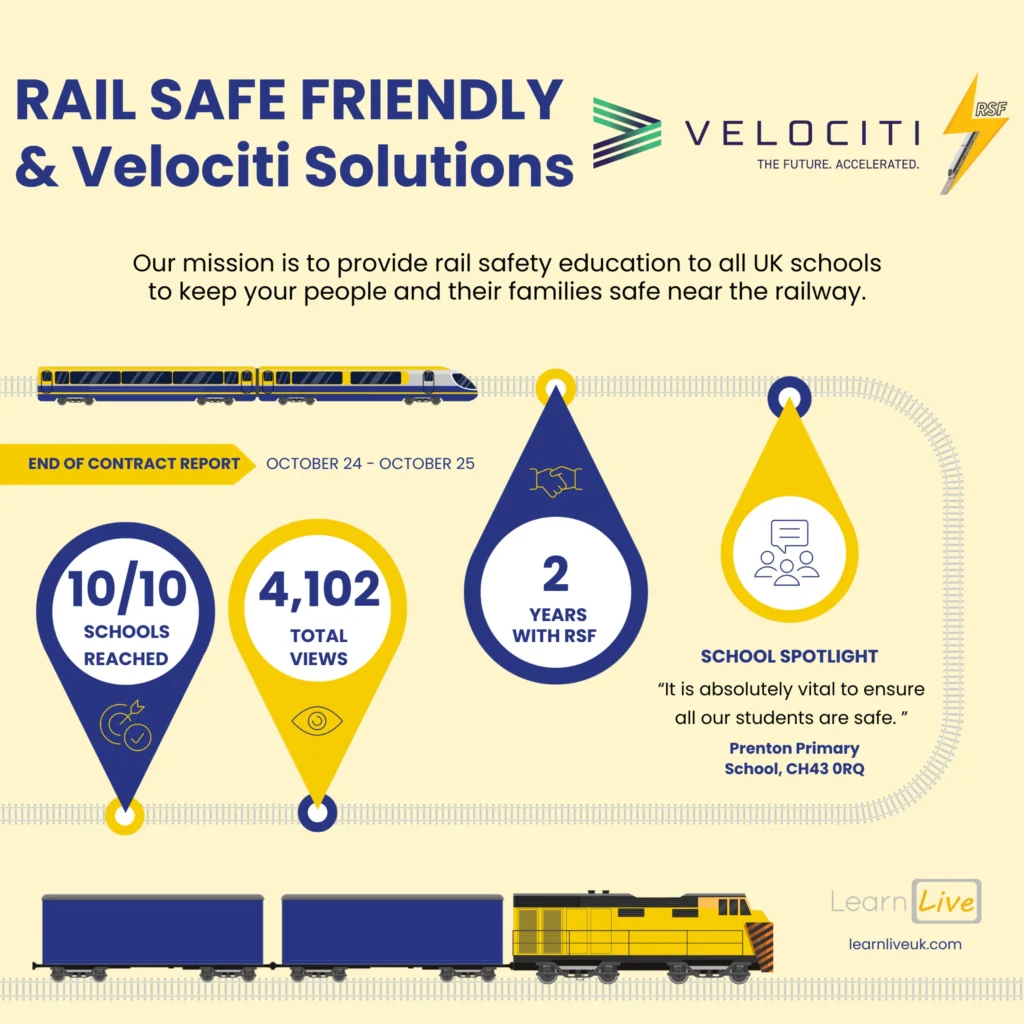 RAIL SAFE FRIENDLY & Velociti Solutions

VELOCITI
THE FUTURE. ACCELERATED.

RSF

Our mission is to provide rail safety education to all UK schools to keep your people and their families safe near the railway.

END OF CONTRACT REPORT
OCTOBER 24 - OCTOBER 25

10/10
SCHOOLS REACHED

4,102
TOTAL VIEWS

2
YEARS WITH RSF

SCHOOL SPOTLIGHT
“It is absolutely vital to ensure all our students are safe. ”
Prenton Primary School, CH43 0RQ

Learn Live
learnliveuk.com